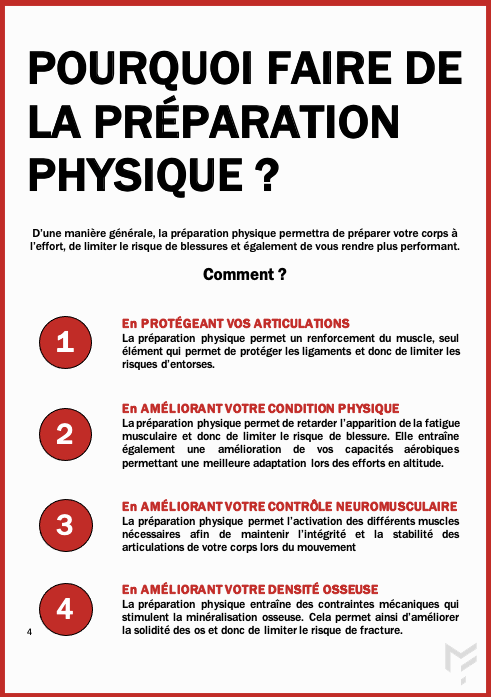 POURQUOI FAIRE DE LA PRÉPARATION PHYSIQUE ?

D'une manière générale, la préparation physique permettra de préparer votre corps à l'effort, de limiter le risque de blessures et également de vous rendre plus performant.

Comment ?

1

En PROTÉGEANT VOS ARTICULATIONS
La préparation physique permet un renforcement du muscle, seul élément qui permet de protéger les ligaments et donc de limiter les risques d'entorses.

2

En AMÉLIORANT VOTRE CONDITION PHYSIQUE
La préparation physique permet de retarder l'apparition de la fatigue musculaire et donc de limiter le risque de blessure. Elle entraîne également une amélioration de vos capacités aérobiques permettant une meilleure adaptation lors des efforts en altitude.

3

En AMÉLIORANT VOTRE CONTRÔLE NEUROMUSCULAIRE
La préparation physique permet l'activation des différents muscles nécessaires afin de maintenir l'intégrité et la stabilité des articulations de votre corps lors du mouvement

4

En AMÉLIORANT VOTRE DENSITÉ OSSEUSE
La préparation physique entraîne des contraintes mécaniques qui stimulent la minéralisation osseuse. Cela permet ainsi d'améliorer la solidité des os et donc de limiter le risque de fracture.

4